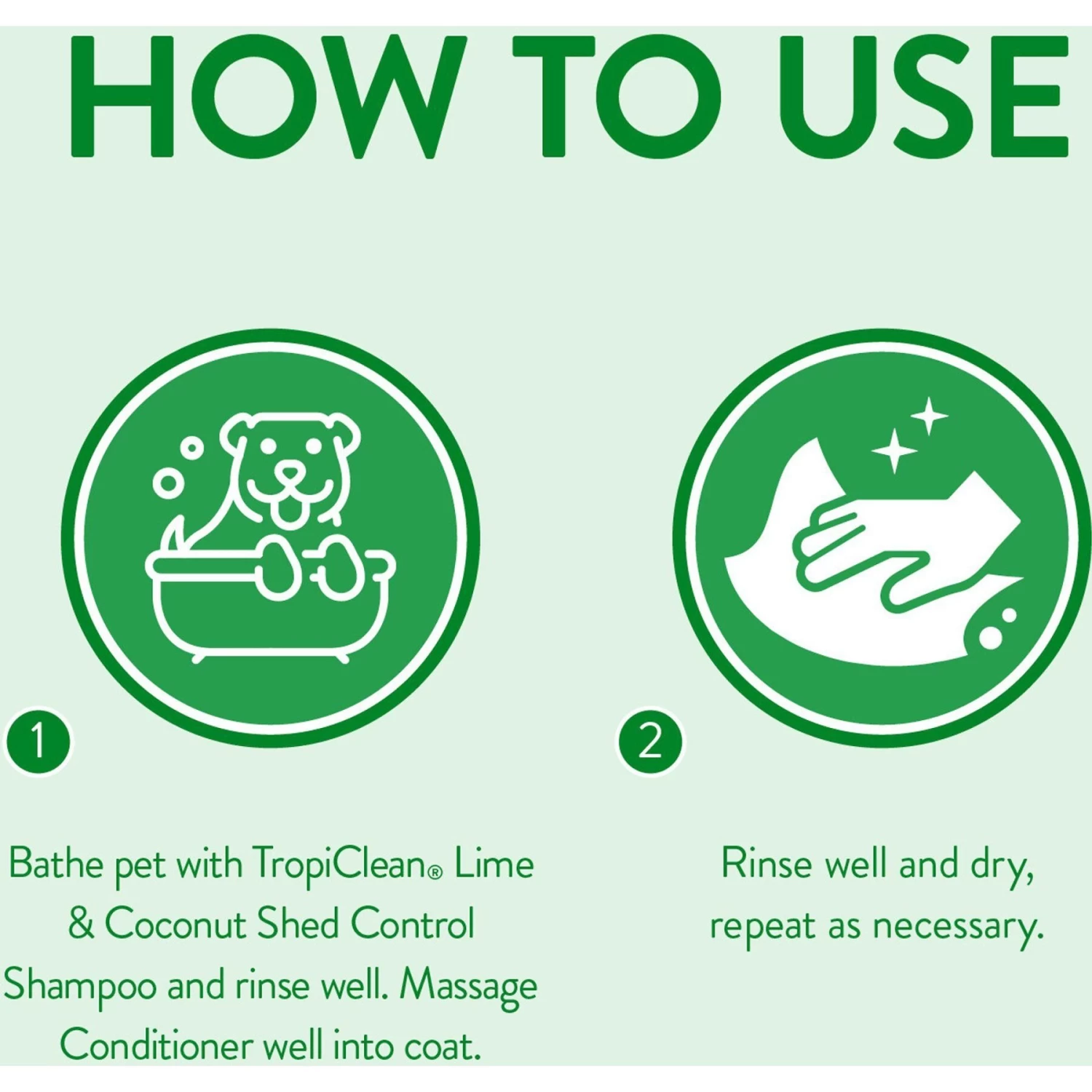 HOW TO USE

1

Bathe pet with TropiClean® Lime & Coconut Shed Control Shampoo and rinse well. Massage Conditioner well into coat.

2

Rinse well and dry, repeat as necessary.