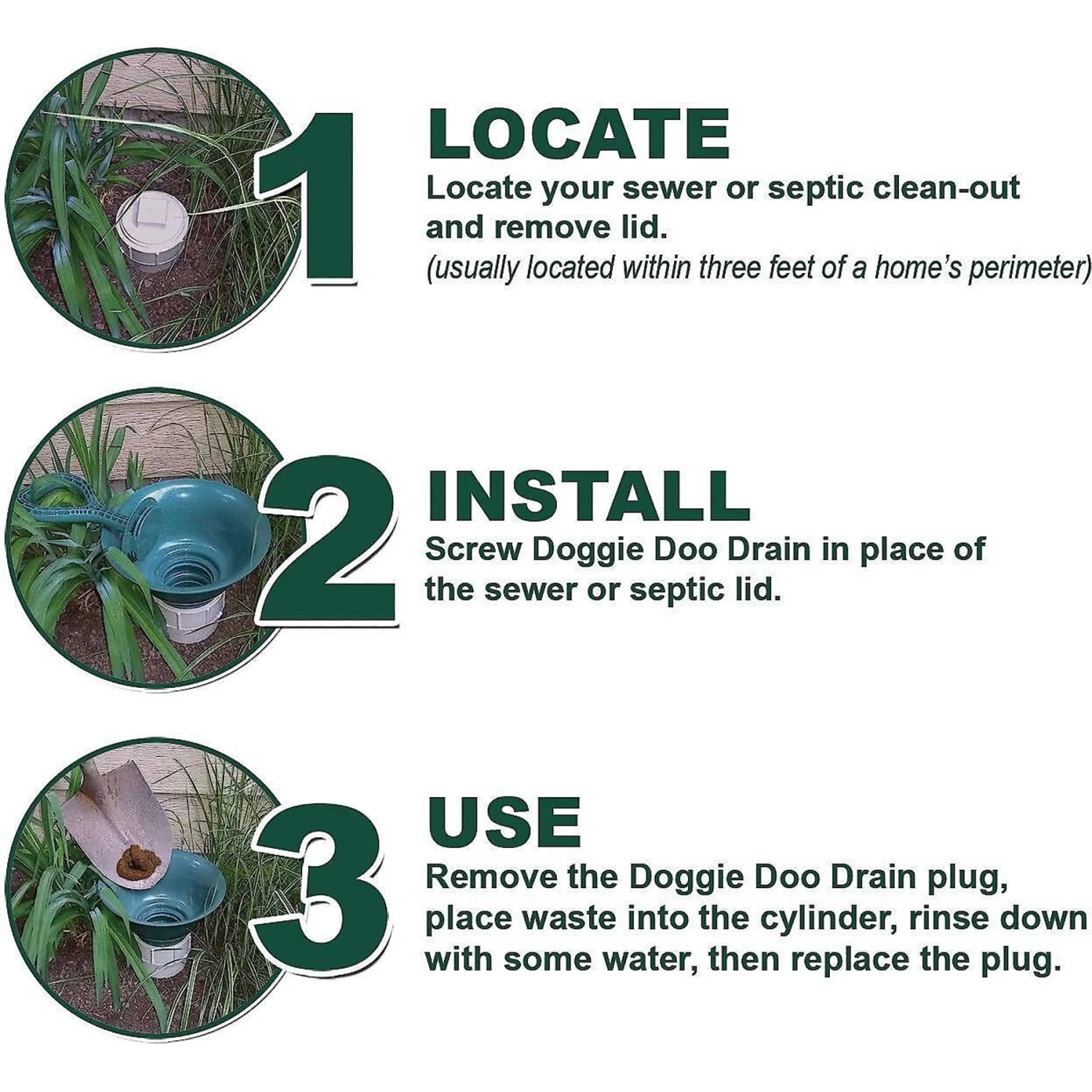 1

LOCATE

Locate your sewer or septic clean-out and remove lid.
(usually located within three feet of a home's perimeter)

2

INSTALL

Screw Doggie Doo Drain in place of the sewer or septic lid.

3

USE

Remove the Doggie Doo Drain plug, place waste into the cylinder, rinse down with some water, then replace the plug.