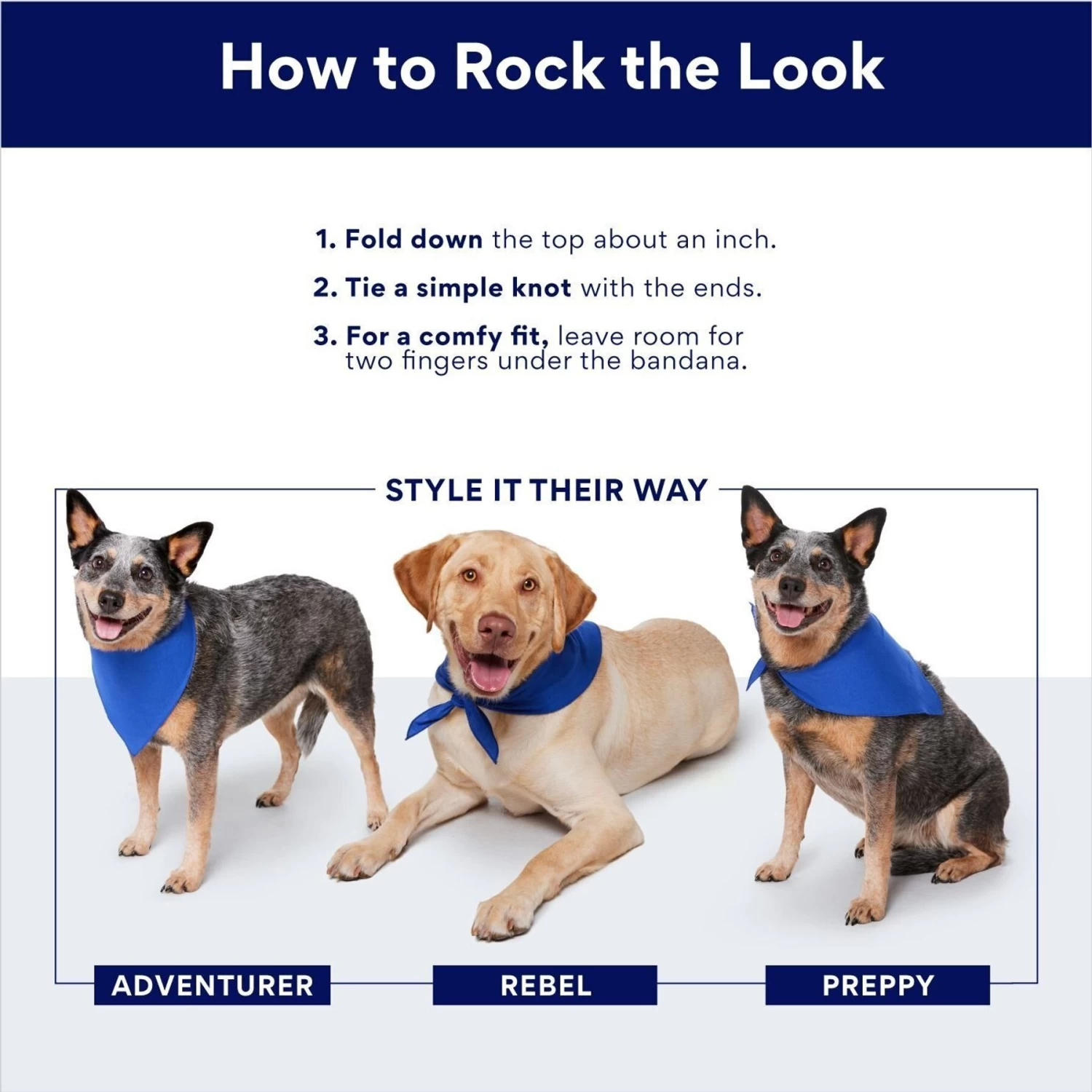 How to Rock the Look

1. Fold down the top about an inch.

2. Tie a simple knot with the ends.

3. For a comfy fit, leave room for two fingers under the bandana.

STYLE IT THEIR WAY

ADVENTURER

REBEL

PREPPY